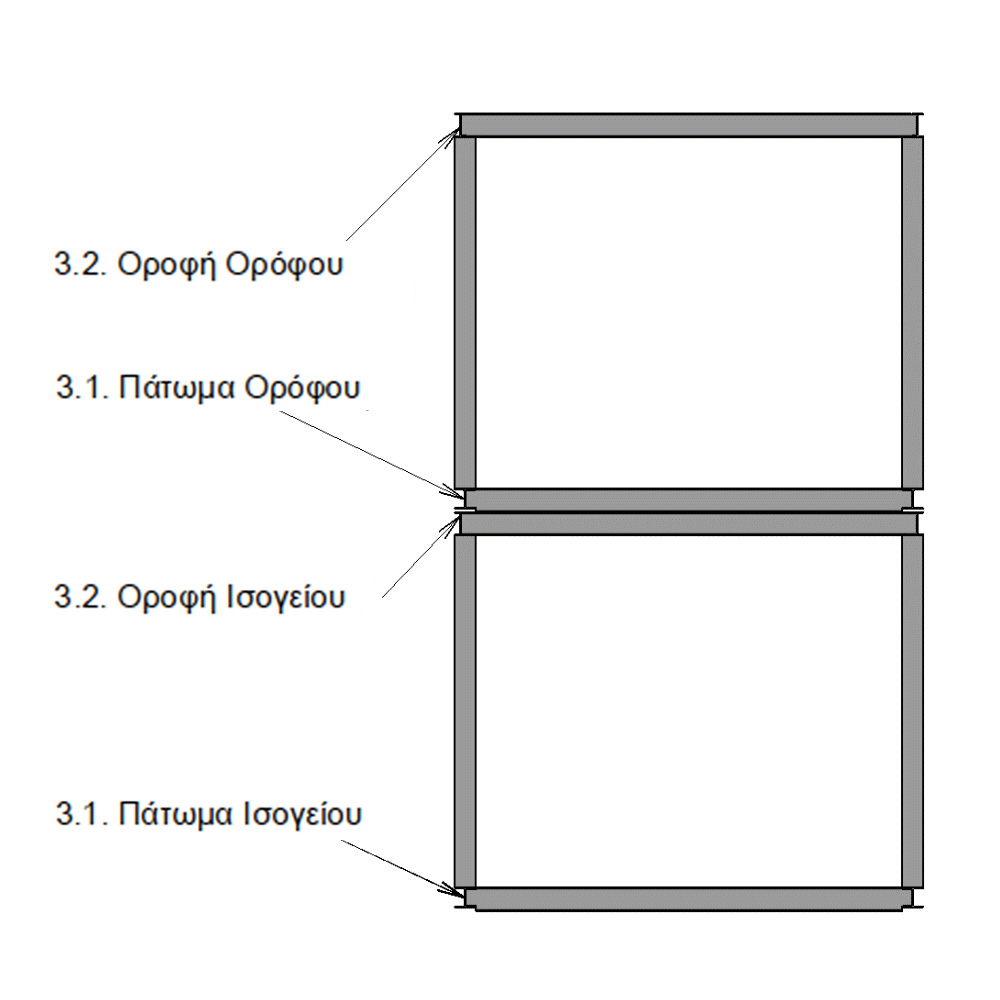 3.2. Οροφή Ορόφου

3.1. Πάτωμα Ορόφου

3.2. Οροφή Ισογείου

3.1. Πάτωμα Ισογείου